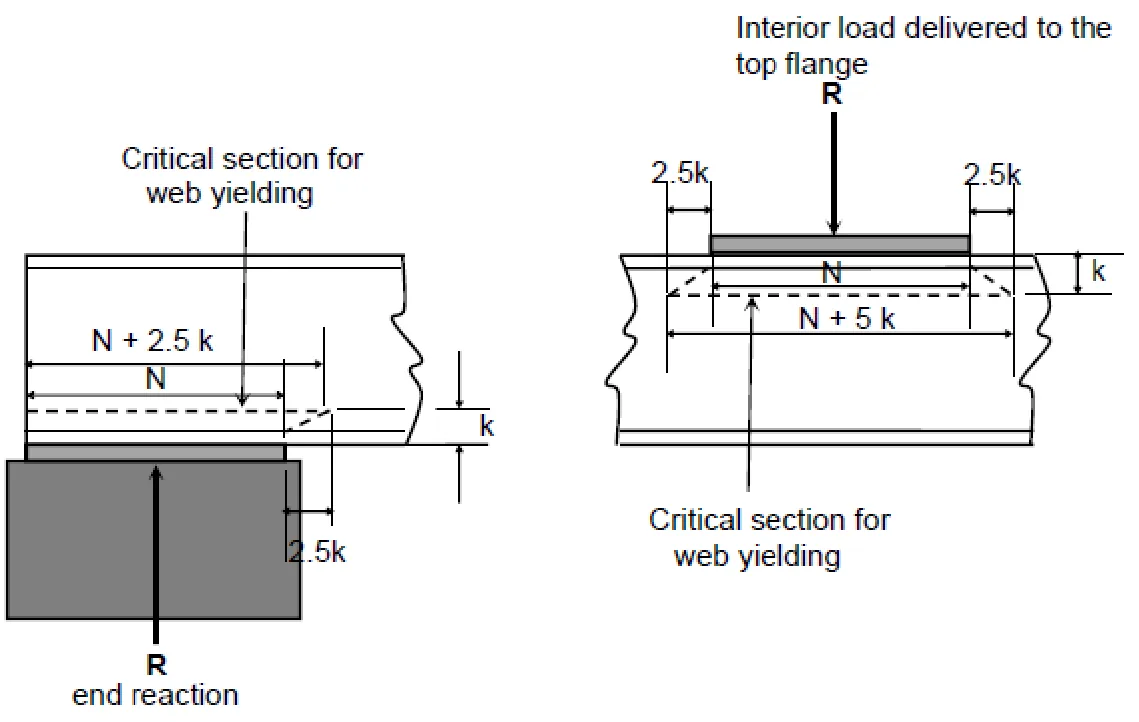 Critical section for web yielding

N + 2.5 k

N

k

2.5k

R
end reaction

Interior load delivered to the top flange

R

2.5k

2.5k

N

k

N + 5 k

Critical section for web yielding